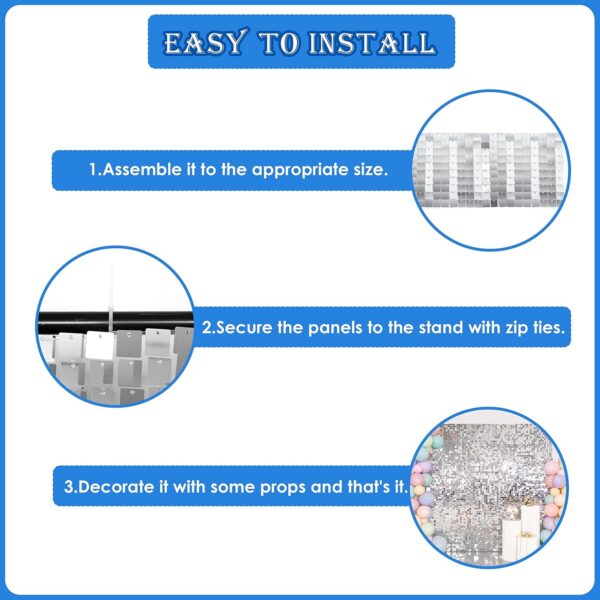 EASY TO INSTALL

1.Assemble it to the appropriate size.

2.Secure the panels to the stand with zip ties.

3.Decorate it with some props and that's it.