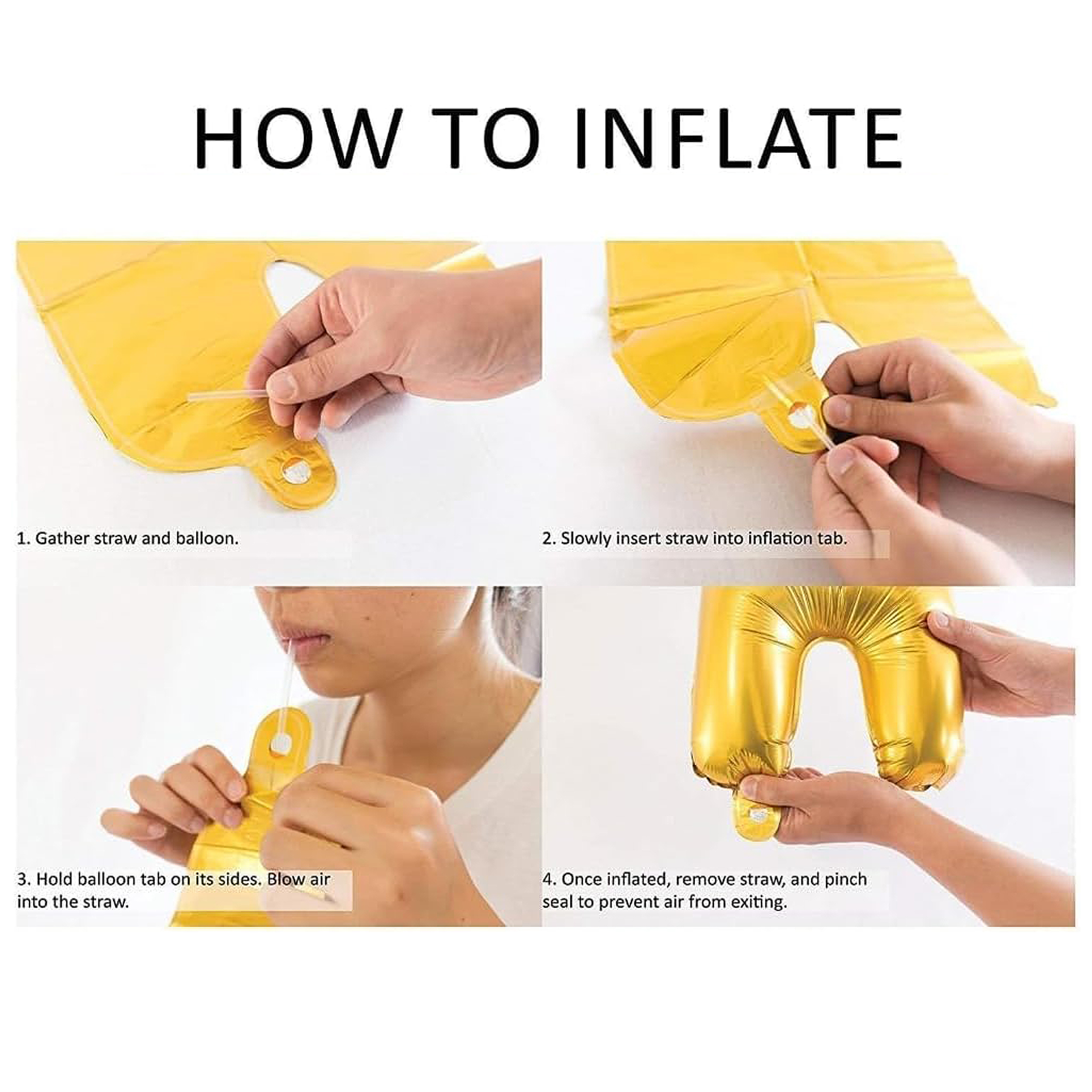 HOW TO INFLATE

1. Gather straw and balloon.

2. Slowly insert straw into inflation tab.

3. Hold balloon tab on its sides. Blow air into the straw.

4. Once inflated, remove straw, and pinch seal to prevent air from exiting.