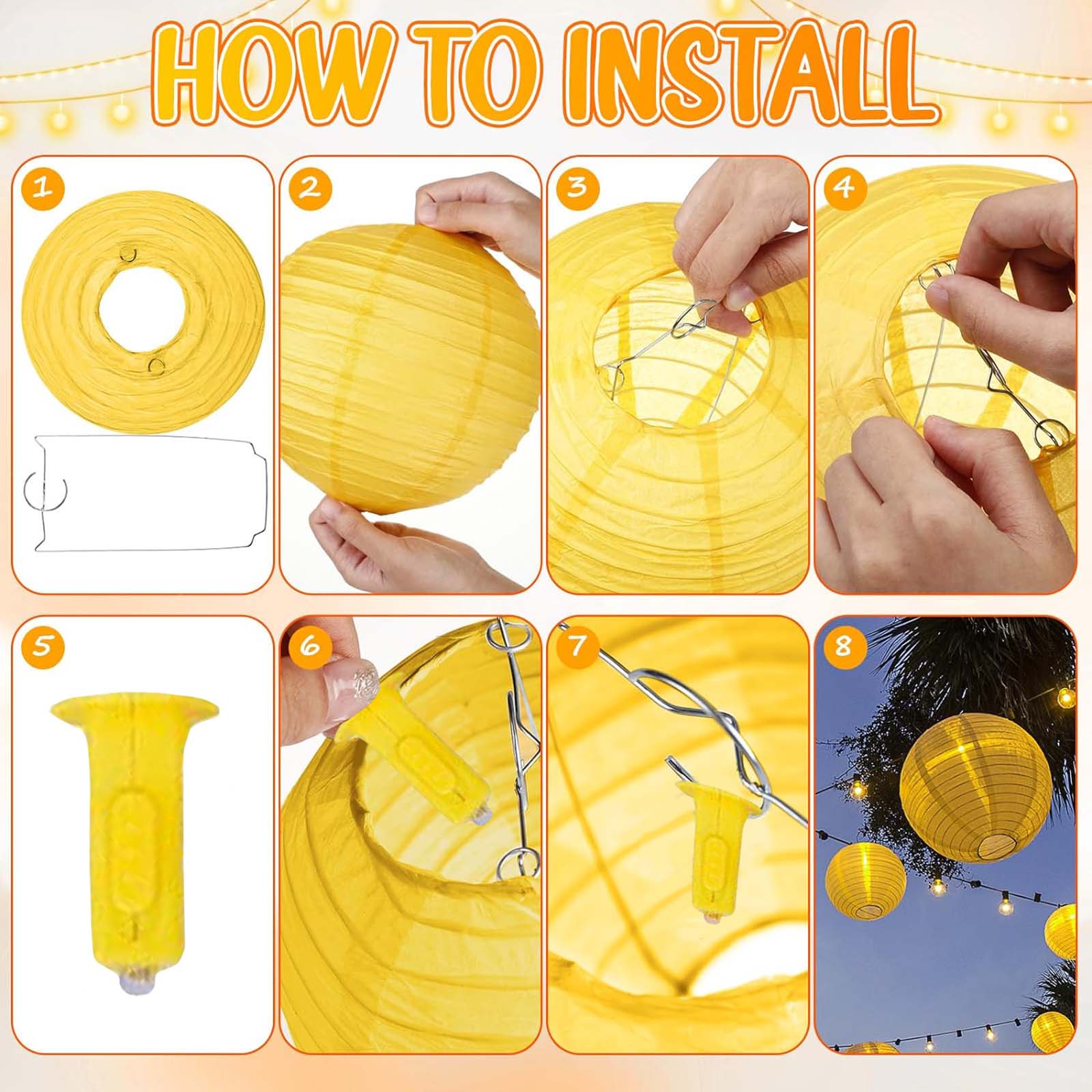 HOW TO INSTALL

1

2

3

4

5

6

7

8