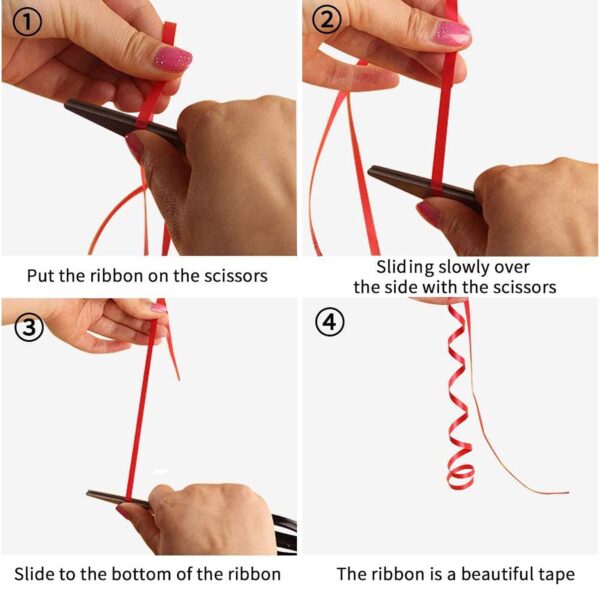 ①

Put the ribbon on the scissors

②

Sliding slowly over the side with the scissors

③

Slide to the bottom of the ribbon

④

The ribbon is a beautiful tape