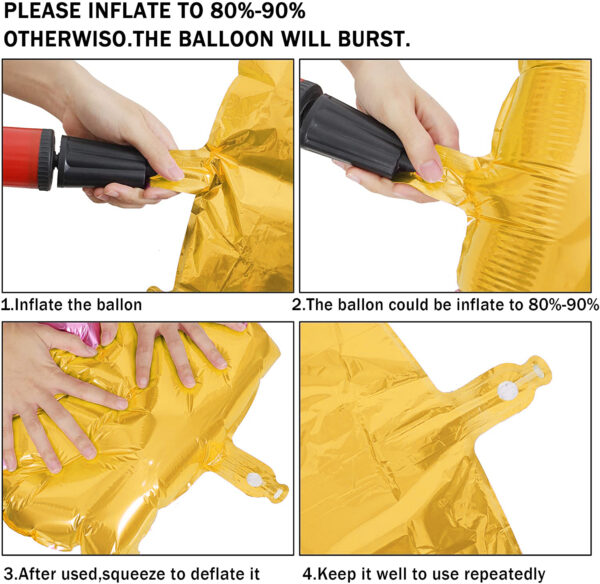 PLEASE INFLATE TO 80%-90%
OTHERWISO.THE BALLOON WILL BURST.

1.Inflate the ballon

2.The ballon could be inflate to 80%-90%

3.After used,squeeze to deflate it

4.Keep it well to use repeatedly